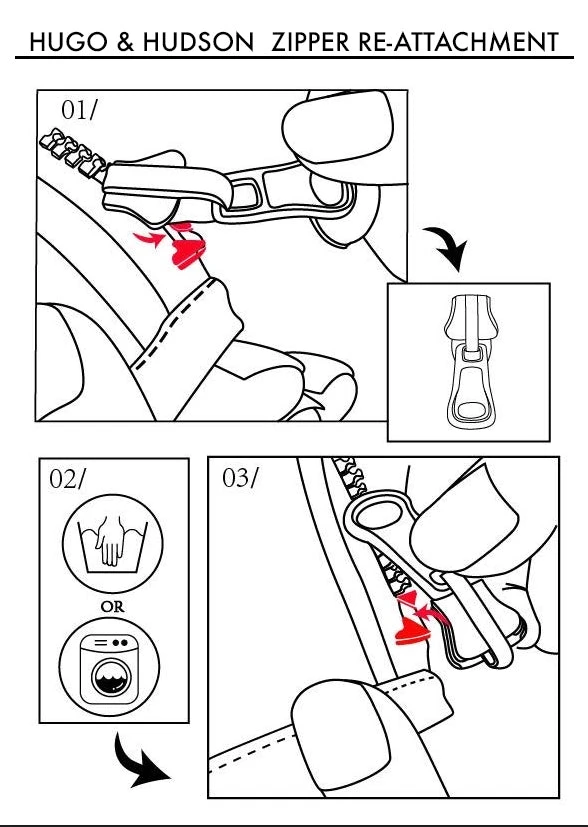 HUGO & HUDSON ZIPPER RE-ATTACHMENT

01/

02/

OR

03/