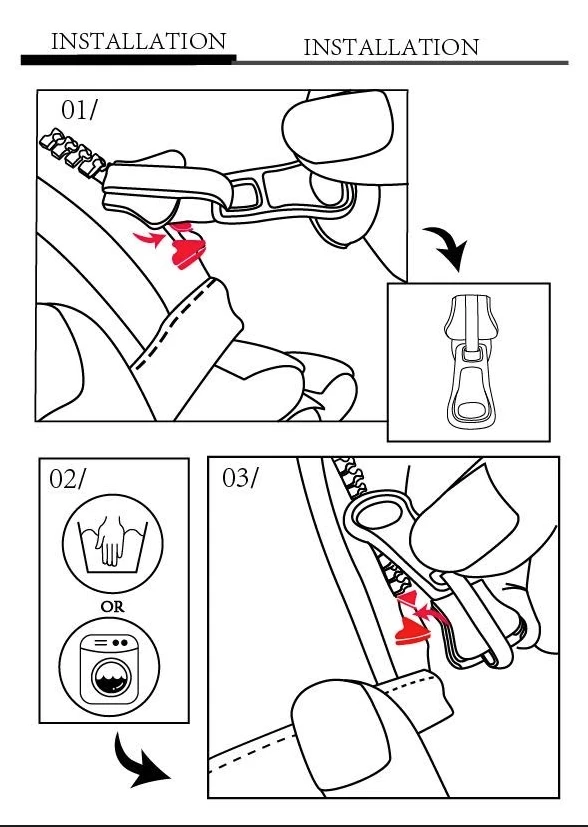 INSTALLATION INSTALLATION

01/

02/

OR

03/